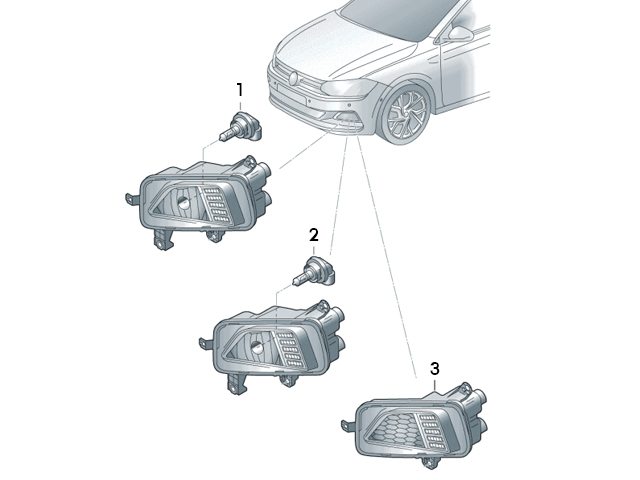 1

2

3